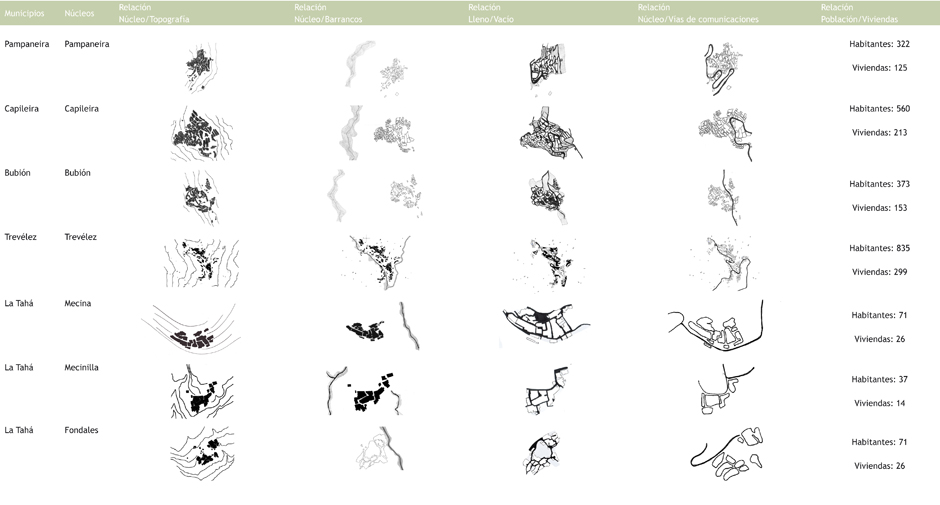 | Municipios | Núcleos | Relación Núcleo/Topografía | Relación Núcleo/Barrancos | Relación Lleno/Vacío | Relación Núcleo/Vías de comunicaciones | Relación Población/Viviendas |
|---|---|---|---|---|---|---|
| Pampaneira | Pampaneira | | | | | Habitantes: 322 Viviendas: 125 |
| Capileira | Capileira | | | | | Habitantes: 560 Viviendas: 213 |
| Bubión | Bubión | | | | | Habitantes: 373 Viviendas: 153 |
| Trevélez | Trevélez | | | | | Habitantes: 835 Viviendas: 299 |
| La Tahá | Mecina | | | | | Habitantes: 71 Viviendas: 26 |
| La Tahá | Mecinilla | | | | | Habitantes: 37 Viviendas: 14 |
| La Tahá | Fondales | | | | | Habitantes: 71 Viviendas: 26 |