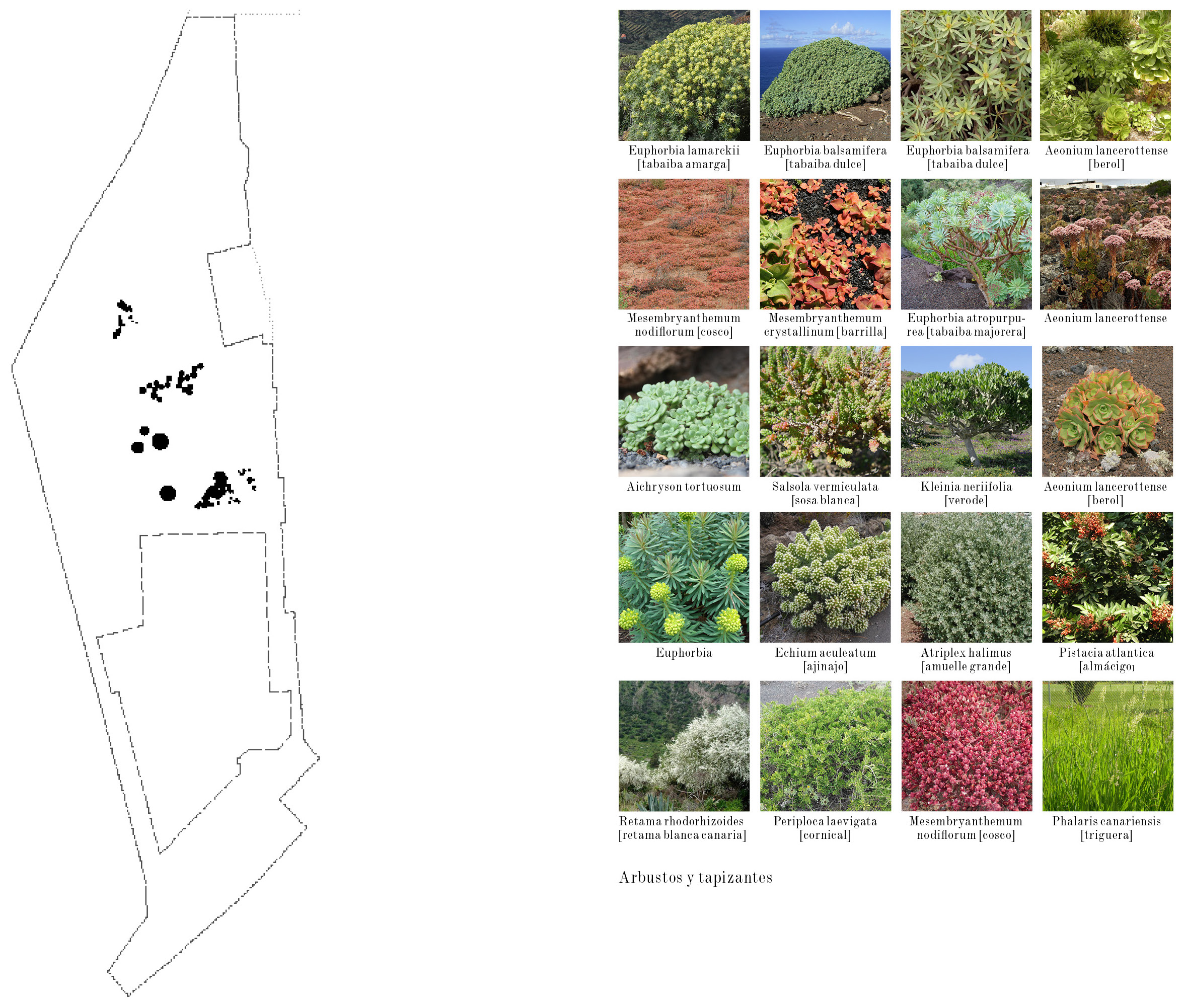 Euphorbia lamarckii [tabaiba amarga]

Euphorbia balsamifera [tabaiba dulce]

Euphorbia balsamifera [tabaiba dulce]

Aeonium lancerottense [berol]

Mesembryanthemum nodiflorum [cosco]

Mesembryanthemum crystallinum [barrilla]

Euphorbia atropurpurea [tabaiba majorera]

Aeonium lancerottense

Aichryson tortuosum

Salsola vermiculata [sosa blanca]

Kleinia neriifolia [verode]

Aeonium lancerottense [berol]

Euphorbia

Echium aculeatum [ajinajo]

Atriplex halimus [amuelle grande]

Pistacia atlantica [almácigo]

Retama rhodorhizoides [retama blanca canaria]

Periploca laevigata [cornical]

Mesembryanthemum nodiflorum [cosco]

Phalaris canariensis [triguera]

Arbustos y tapizantes